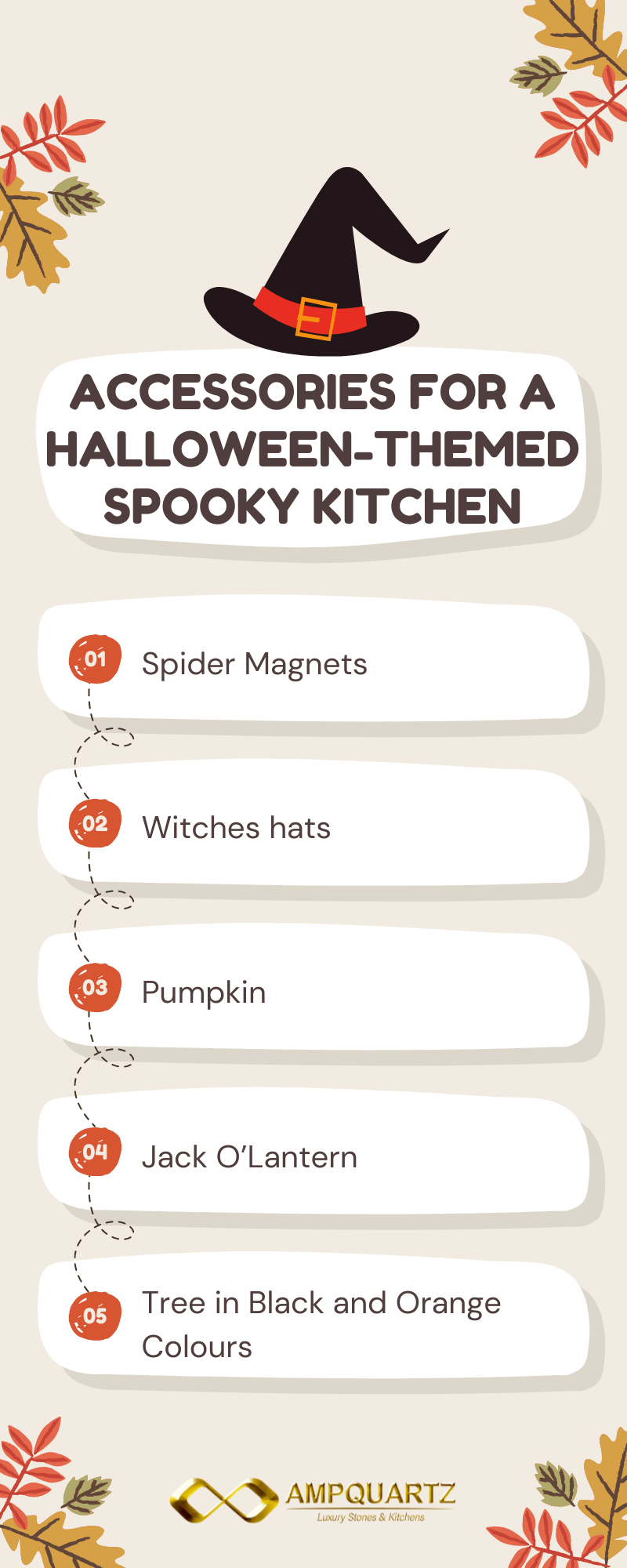 ACCESSORIES FOR A HALLOWEEN-THEMED SPOOKY KITCHEN

01 Spider Magnets

02 Witches hats

03 Pumpkin

04 Jack O'Lantern

05 Tree in Black and Orange Colours

AMPQUARTZ
Luxury Stones & Kitchens